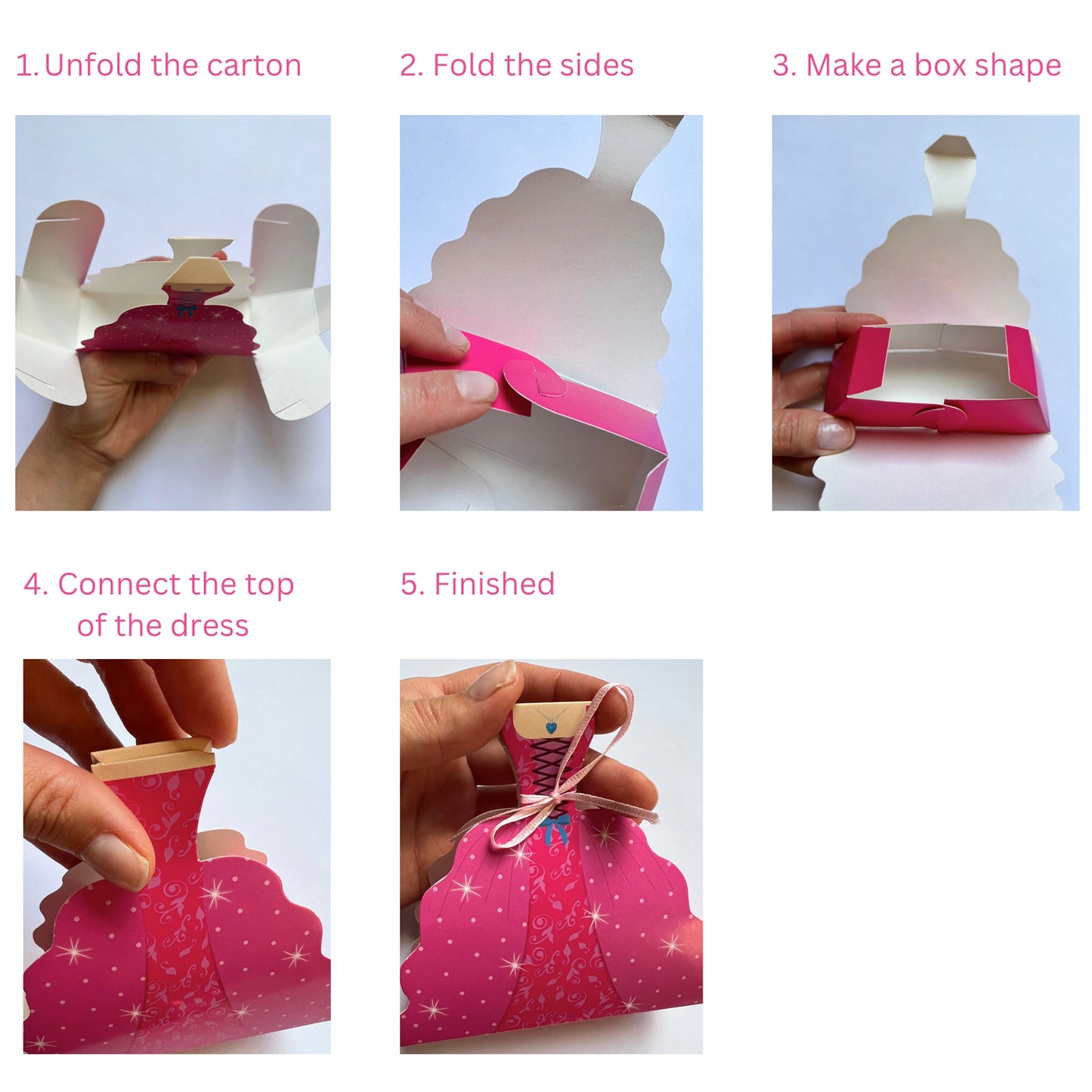 1. Unfold the carton

2. Fold the sides

3. Make a box shape

4. Connect the top of the dress

5. Finished