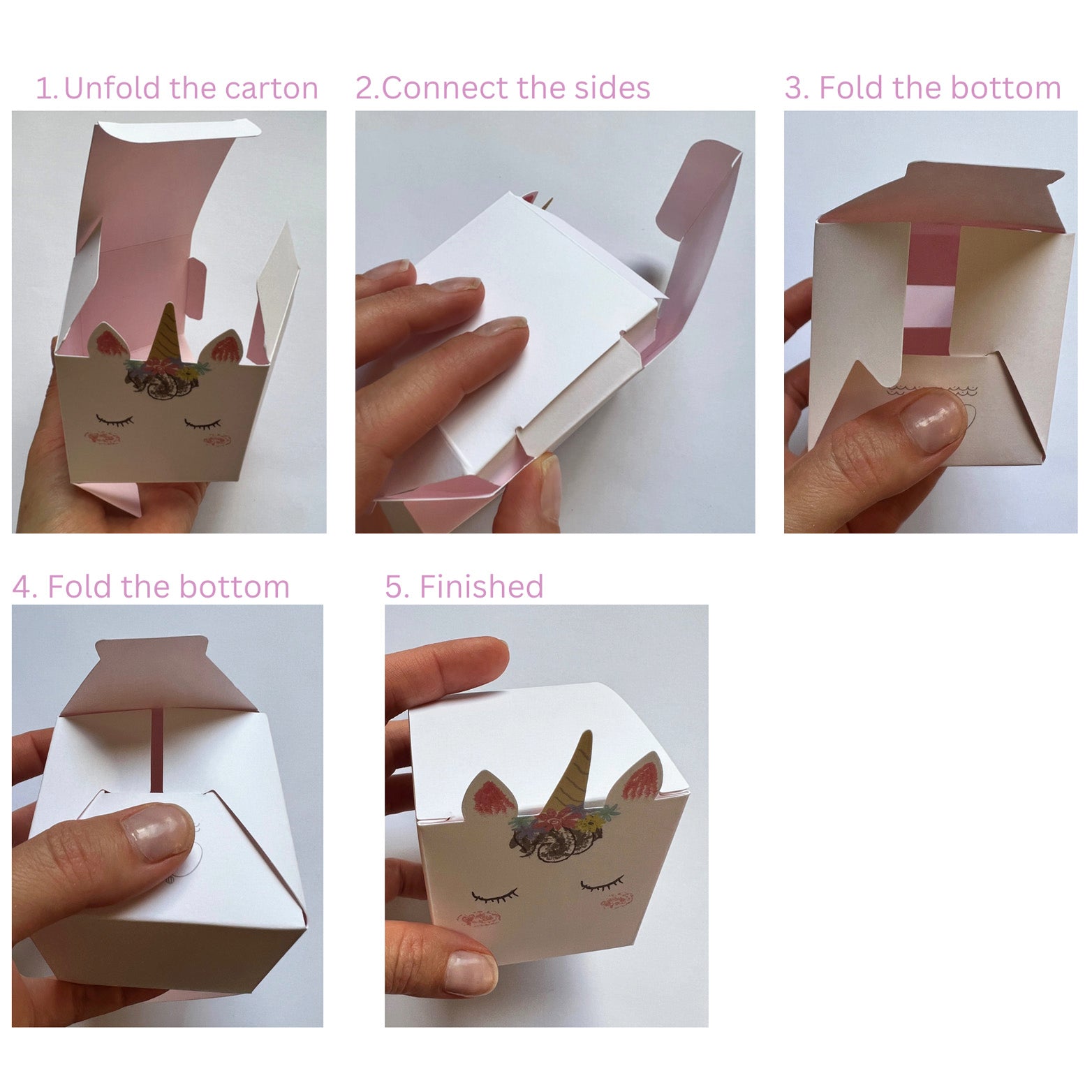 1. Unfold the carton

2.Connect the sides

3. Fold the bottom

4. Fold the bottom

5. Finished